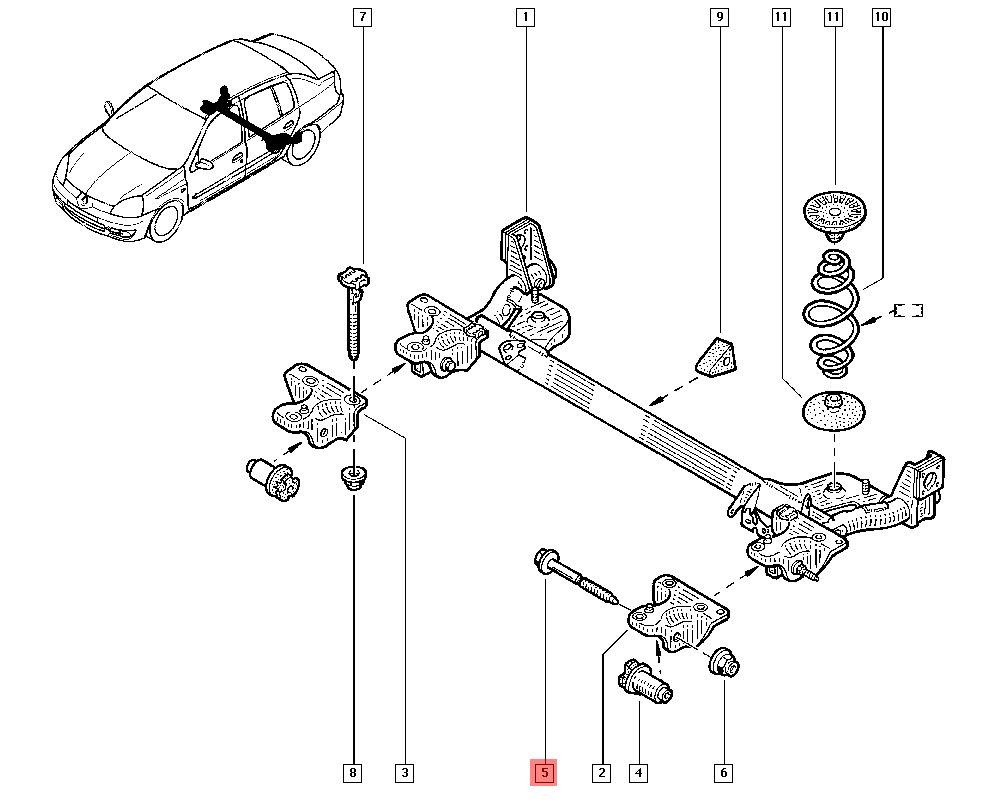 7
1
9
11
11
10
8
3
5
2
4
6